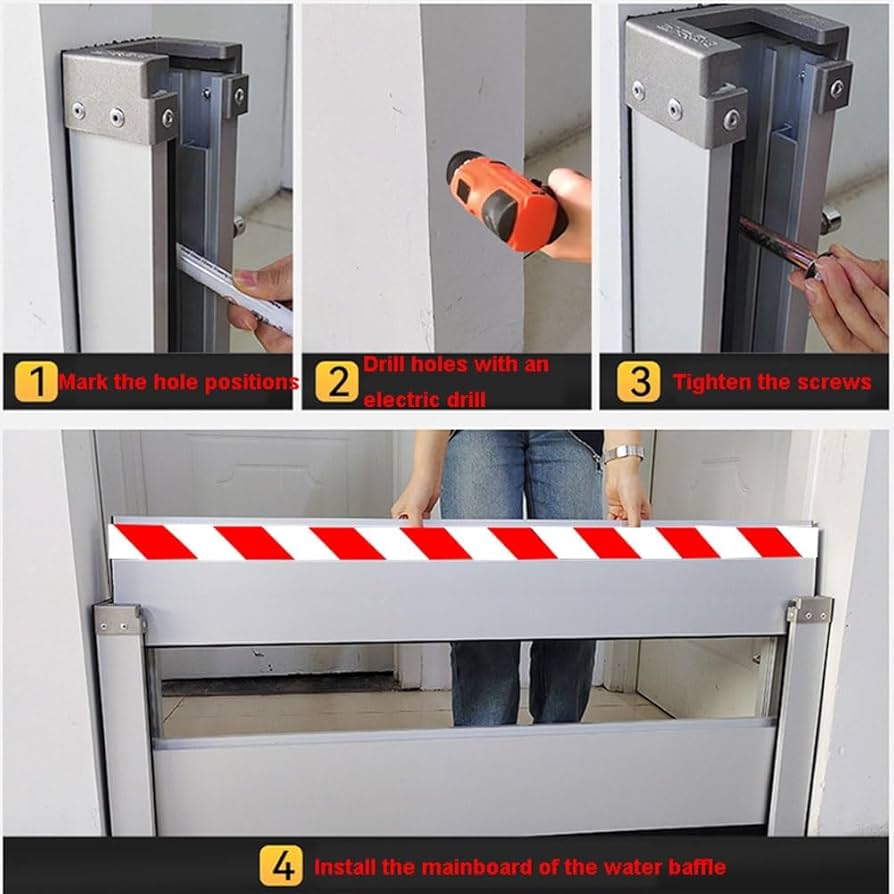 1 Mark the hole positions

2 Drill holes with an electric drill

3 Tighten the screws

4 Install the mainboard of the water baffle